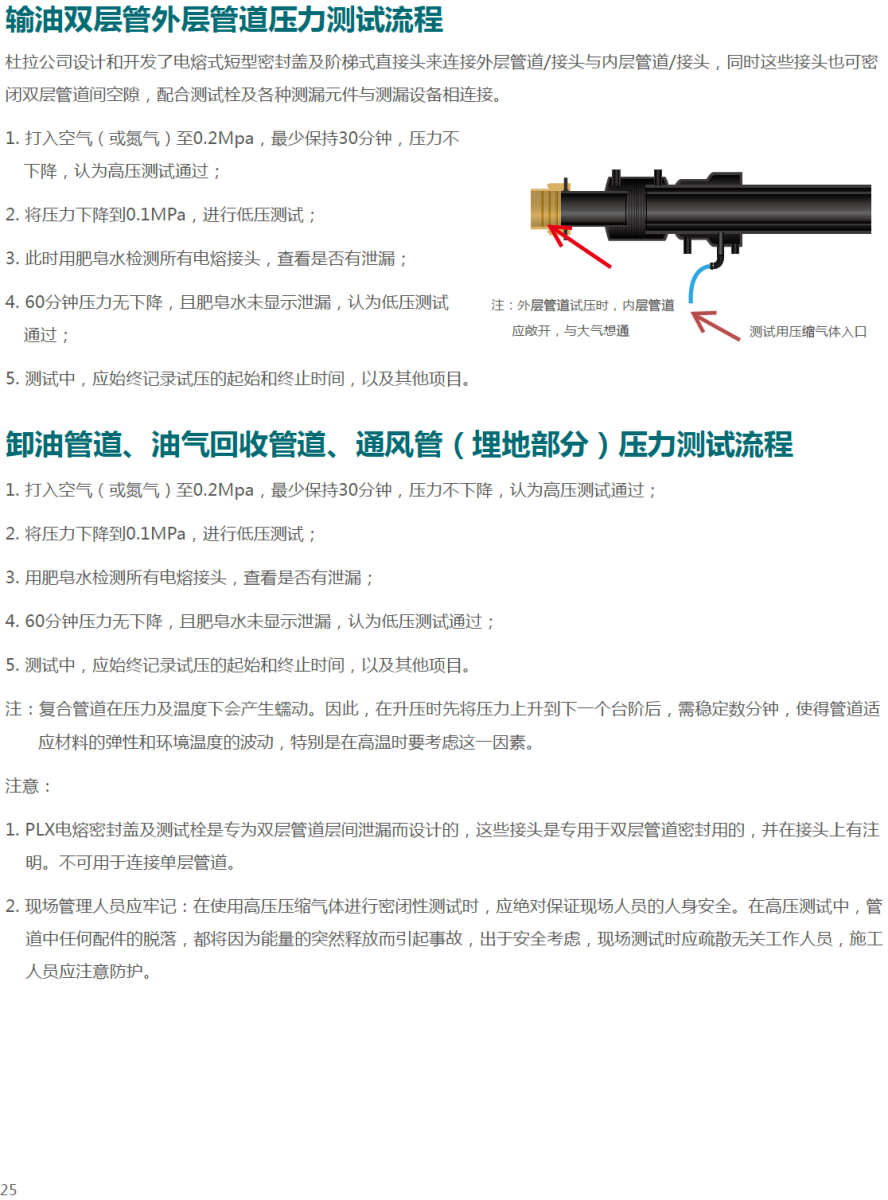 输油双层管外层管道压力测试流程

杜拉公司设计和开发了电熔式短型密封盖及阶梯式直接头来连接外层管道/接头与内层管道/接头，同时这些接头也可密闭双层管道间空隙，配合测试栓及各种测漏元件与测漏设备相连接。

1. 打入空气（或氮气）至0.2Mpa，最少保持30分钟，压力不下降，认为高压测试通过；

2. 将压力下降到0.1MPa，进行低压测试；

3. 此时用肥皂水检测所有电熔接头，查看是否有泄漏；

4. 60分钟压力无下降，且肥皂水未显示泄漏，认为低压测试通过；

5. 测试中，应始终记录试压的起始和终止时间，以及其他项目。

注：外层管道试压时，内层管道应敞开，与大气想通

测试用压缩气体入口

卸油管道、油气回收管道、通风管（埋地部分）压力测试流程

1. 打入空气（或氮气）至0.2Mpa，最少保持30分钟，压力不下降，认为高压测试通过；

2. 将压力下降到0.1MPa，进行低压测试；

3. 用肥皂水检测所有电熔接头，查看是否有泄漏；

4. 60分钟压力无下降，且肥皂水未显示泄漏，认为低压测试通过；

5. 测试中，应始终记录试压的起始和终止时间，以及其他项目。

注：复合管道在压力及温度下会产生蠕动。因此，在升压时先将压力上升到下一个台阶后，需稳定数分钟，使得管道适应材料的弹性和环境温度的波动，特别是在高温时要考虑这一因素。

注意：

1. PLX电熔密封盖及测试栓是专为双层管道层间泄漏而设计的，这些接头是专用于双层管道密封用的，并在接头上有注明。不可用于连接单层管道。

2. 现场管理人员应牢记：在使用高压压缩气体进行密闭性测试时，应绝对保证现场人员的人身安全。在高压测试中，管道中任何配件的脱落，都将因为能量的突然释放而引起事故，出于安全考虑，现场测试时应疏散无关工作人员，施工人员应注意防护。

25